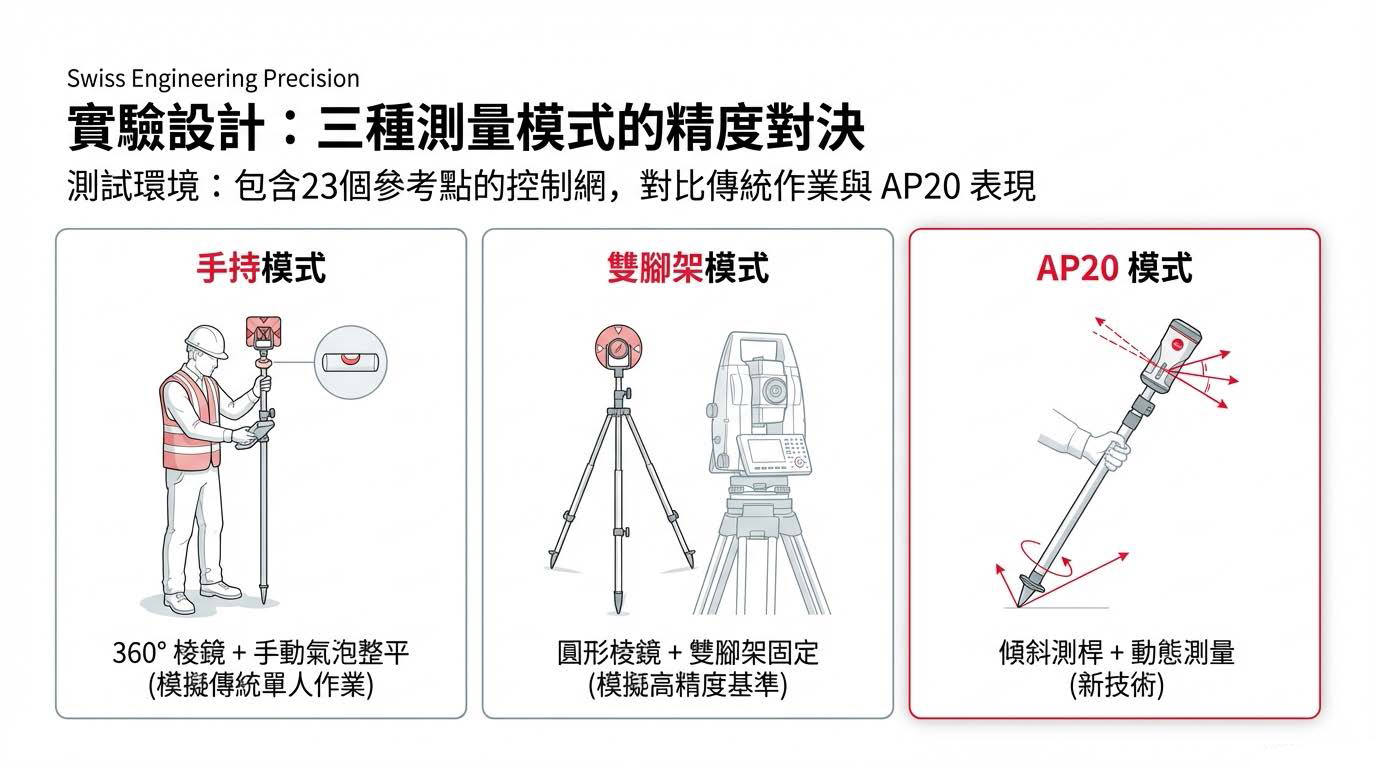 Swiss Engineering Precision

實驗設計：三種測量模式的精度對決

測試環境：包含23個參考點的控制網，對比傳統作業與 AP20 表現

手持模式

360° 棱鏡 + 手動氣泡整平
(模擬傳統單人作業)

雙腳架模式

圓形棱鏡 + 雙腳架固定
(模擬高精度基準)

AP20 模式

傾斜測桿 + 動態測量
(新技術)